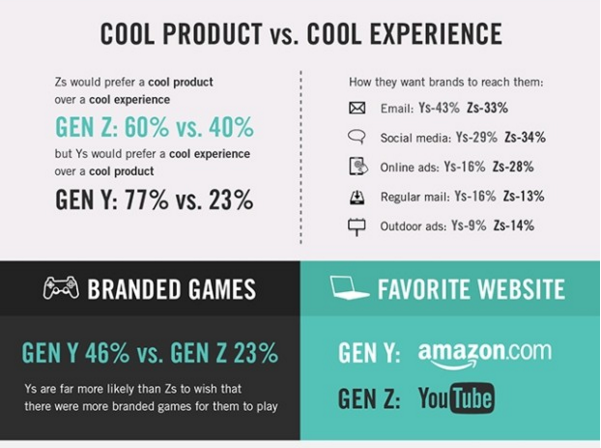 COOL PRODUCT vs. COOL EXPERIENCE

Zs would prefer a cool product over a cool experience

GEN Z: 60% vs. 40%

but Ys would prefer a cool experience over a cool product

GEN Y: 77% vs. 23%

How they want brands to reach them:

Email: Ys-43% Zs-33%

Social media: Ys-29% Zs-34%

Online ads: Ys-16% Zs-28%

Regular mail: Ys-16% Zs-13%

Outdoor ads: Ys-9% Zs-14%

BRANDED GAMES

GEN Y 46% vs. GEN Z 23%

Ys are far more likely than Zs to wish that there were more branded games for them to play

FAVORITE WEBSITE

GEN Y: amazon.com

GEN Z: YouTube